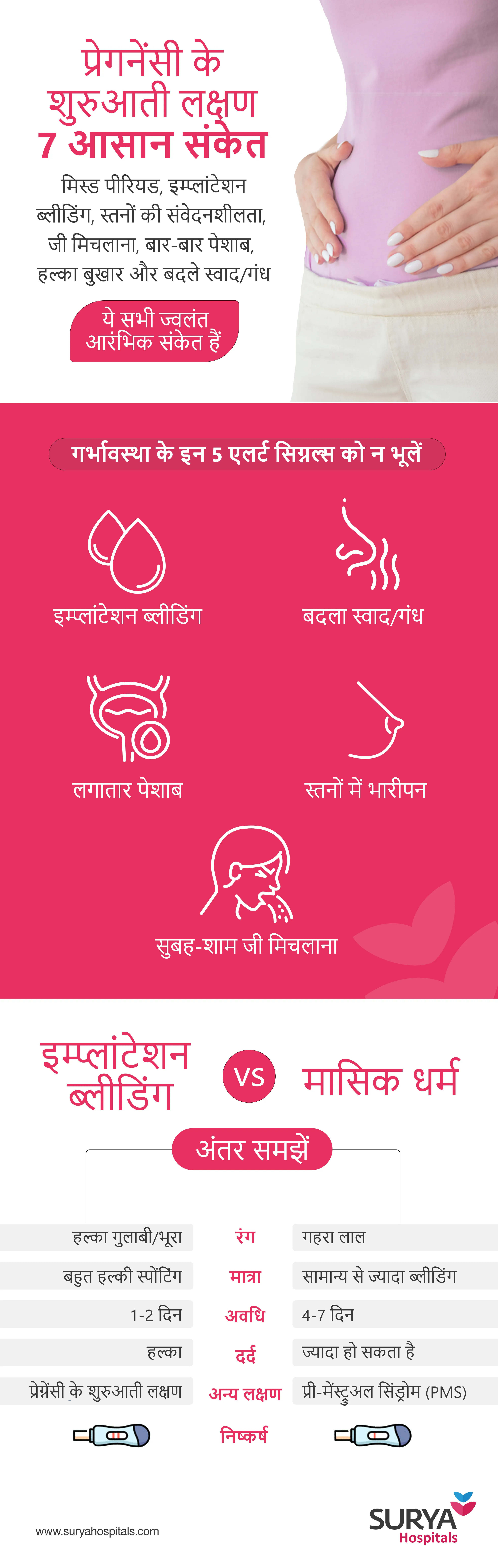 प्रेगनेंसी के शुरुआती लक्षण
7 आसान संकेत

मिस्ड पीरियड, इम्प्लांटेशन ब्लीडिंग, स्तनों की संवेदनशीलता, जी मिचलाना, बार-बार पेशाब, हल्का बुखार और बदले स्वाद/गंध

ये सभी ज्वलंत आरंभिक संकेत हैं

गर्भावस्था के इन 5 एलर्ट सिग्नल्स को न भूलें

इम्प्लांटेशन ब्लीडिंग

बदला स्वाद/गंध

लगातार पेशाब

स्तनों में भारीपन

सुबह-शाम जी मिचलाना

इम्प्लांटेशन ब्लीडिंग VS मासिक धर्म

अंतर समझें

| | | |
|---|---|---|
| हल्का गुलाबी/भूरा | रंग | गहरा लाल |
| बहुत हल्की स्पोटिंग | मात्रा | सामान्य से ज्यादा ब्लीडिंग |
| 1-2 दिन | अवधि | 4-7 दिन |
| हल्का | दर्द | ज्यादा हो सकता है |
| प्रेग्नेंसी के शुरुआती लक्षण | अन्य लक्षण | प्री-मेंस्टुअल सिंड्रोम (PMS) |
| | निष्कर्ष | |

www.suryahospitals.com

SURYA Hospitals